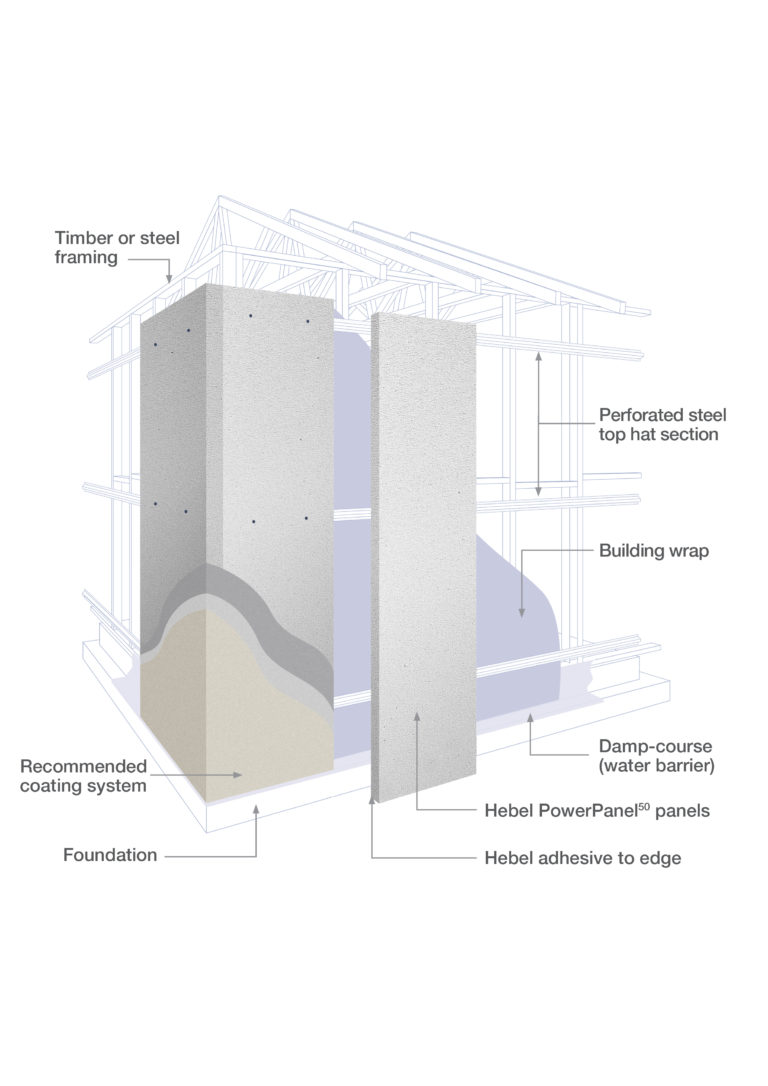 Timber or steel framing

Perforated steel top hat section

Building wrap

Damp-course (water barrier)

Recommended coating system

Hebel PowerPanel$^{50}$ panels

Foundation

Hebel adhesive to edge