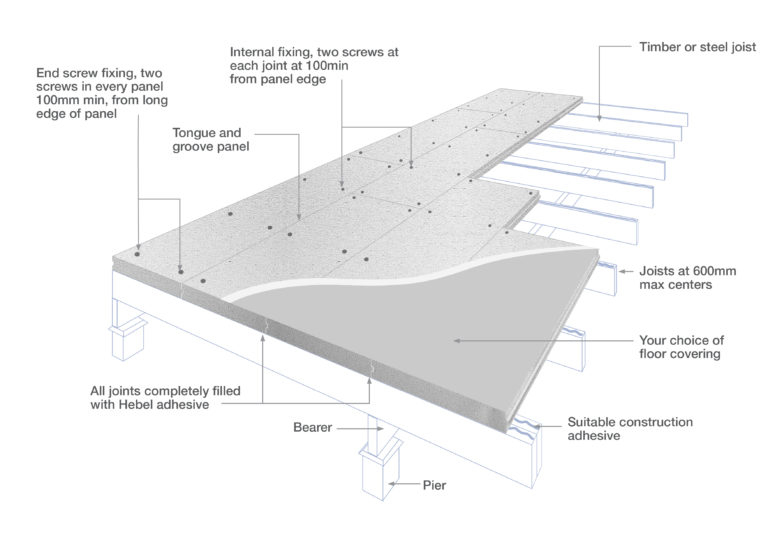 End screw fixing, two screws in every panel 100mm min, from long edge of panel

Internal fixing, two screws at each joint at 100min from panel edge

Timber or steel joist

Tongue and groove panel

Joists at 600mm max centers

Your choice of floor covering

All joints completely filled with Hebel adhesive

Suitable construction adhesive

Bearer

Pier